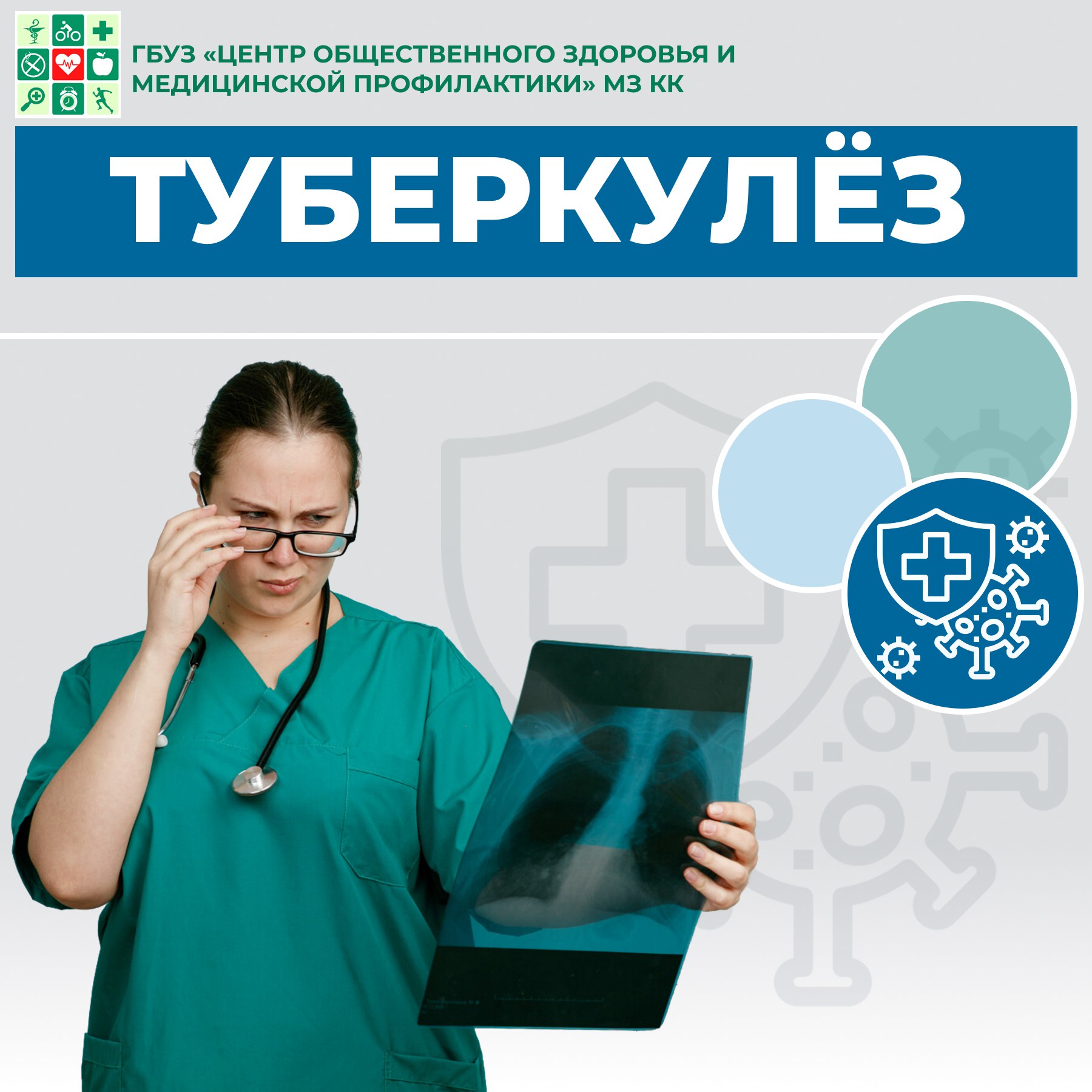 ГБУЗ «ЦЕНТР ОБЩЕСТВЕННОГО ЗДОРОВЬЯ И МЕДИЦИНСКОЙ ПРОФИЛАКТИКИ» МЗ КК

ТУБЕРКУЛЁЗ